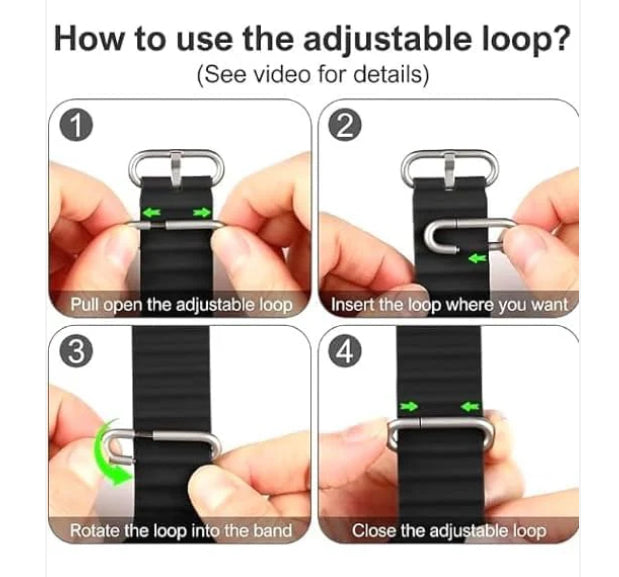 How to use the adjustable loop?
(See video for details)

1
Pull open the adjustable loop

2
Insert the loop where you want

3
Rotate the loop into the band

4
Close the adjustable loop